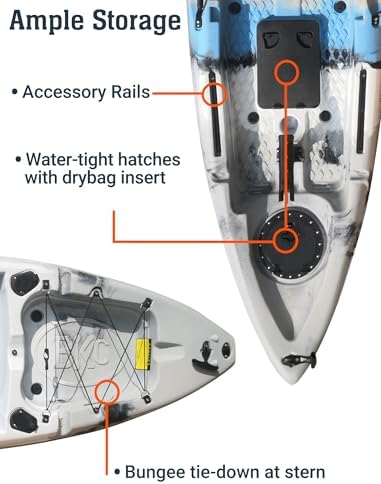 Ample Storage

• Accessory Rails

• Water-tight hatches with drybag insert

BKC

• Bungee tie-down at stern