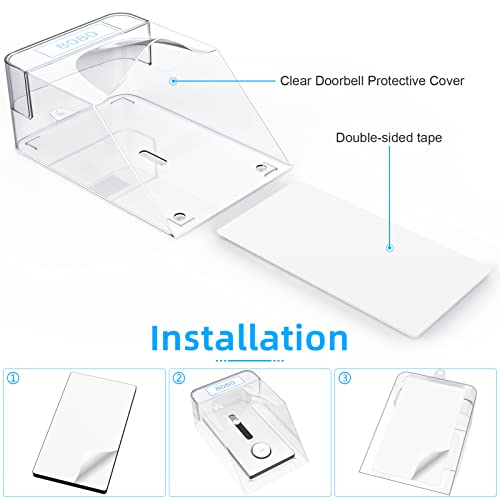 8080

Clear Doorbell Protective Cover

Double-sided tape

Installation

①

②

8080

③