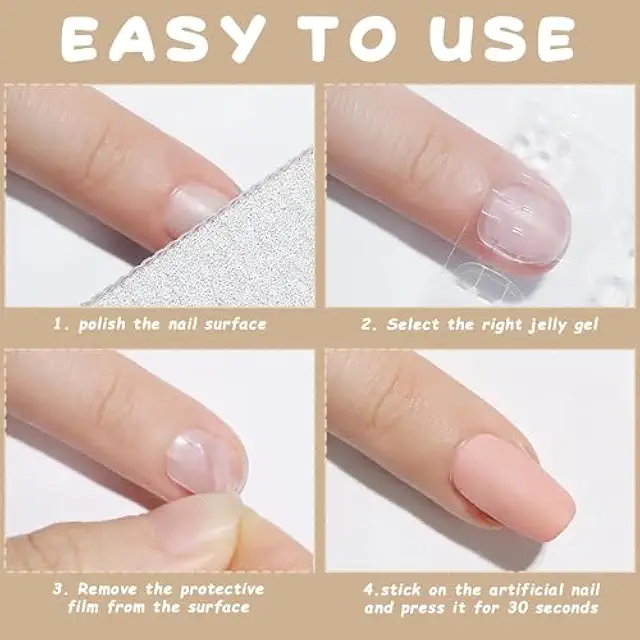 EASY TO USE

1. polish the nail surface

2. Select the right jelly gel

3. Remove the protective film from the surface

4.stick on the artificial nail and press it for 30 seconds