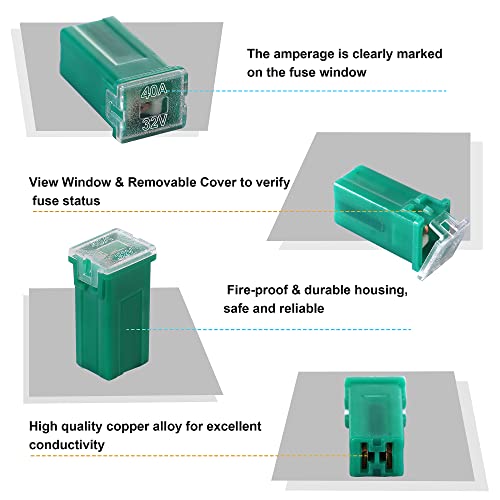 40A
32V

The amperage is clearly marked on the fuse window

View Window & Removable Cover to verify fuse status

Fire-proof & durable housing, safe and reliable

High quality copper alloy for excellent conductivity