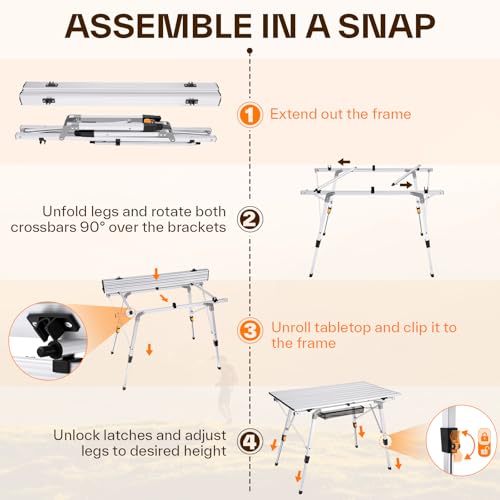 ASSEMBLE IN A SNAP

1 Extend out the frame

Unfold legs and rotate both crossbars 90° over the brackets 2

3 Unroll tabletop and clip it to the frame

Unlock latches and adjust legs to desired height 4