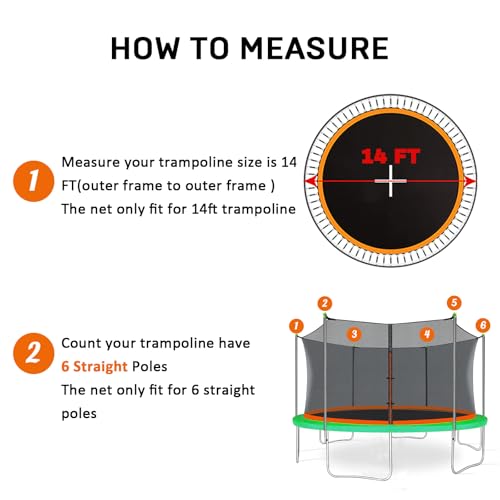 HOW TO MEASURE

1

Measure your trampoline size is 14 FT(outer frame to outer frame )
The net only fit for 14ft trampoline

14 FT

2

Count your trampoline have
6 Straight Poles
The net only fit for 6 straight poles

1
2
3
4
5
6