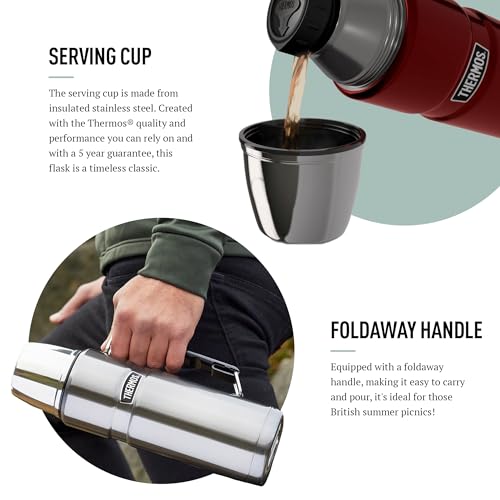 SERVING CUP

The serving cup is made from insulated stainless steel. Created with the Thermos® quality and performance you can rely on and with a 5 year guarantee, this flask is a timeless classic.

THERMOS

THERMOS

THERMOS

FOLDAWAY HANDLE

Equipped with a foldaway handle, making it easy to carry and pour, it's ideal for those British summer picnics!