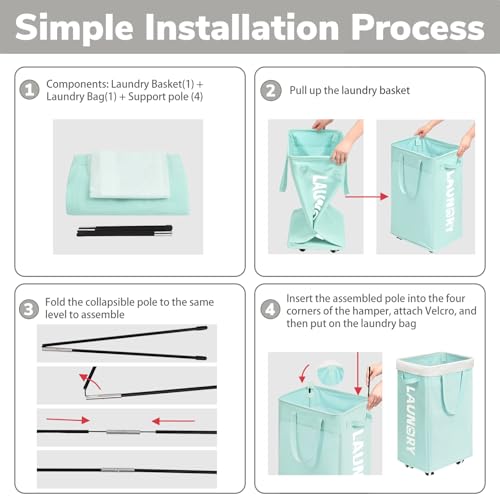 Simple Installation Process

1 Components: Laundry Basket(1) + Laundry Bag(1) + Support pole (4)

2 Pull up the laundry basket

LAUN

LAUNDRY

3 Fold the collapsible pole to the same level to assemble

4 Insert the assembled pole into the four corners of the hamper, attach Velcro, and then put on the laundry bag

LAUN

LAUNDRY