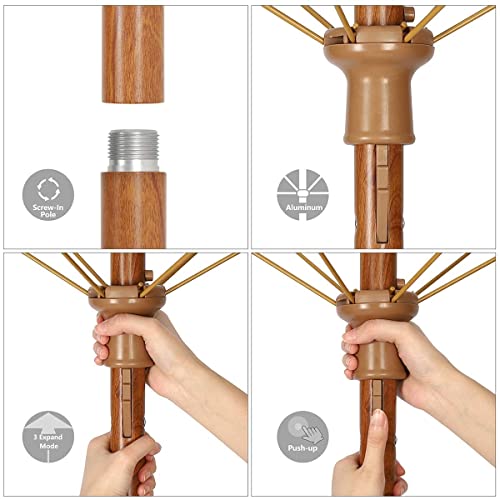 Screw-In Pole

Aluminum

3 Expand Mode

Push-up