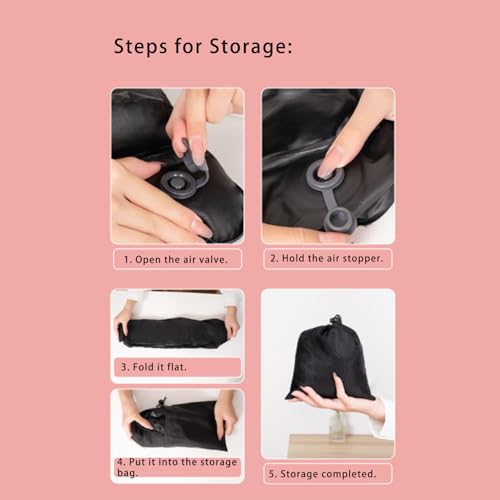 Steps for Storage:

1. Open the air valve.

2. Hold the air stopper.

3. Fold it flat.

4. Put it into the storage bag.

5. Storage completed.