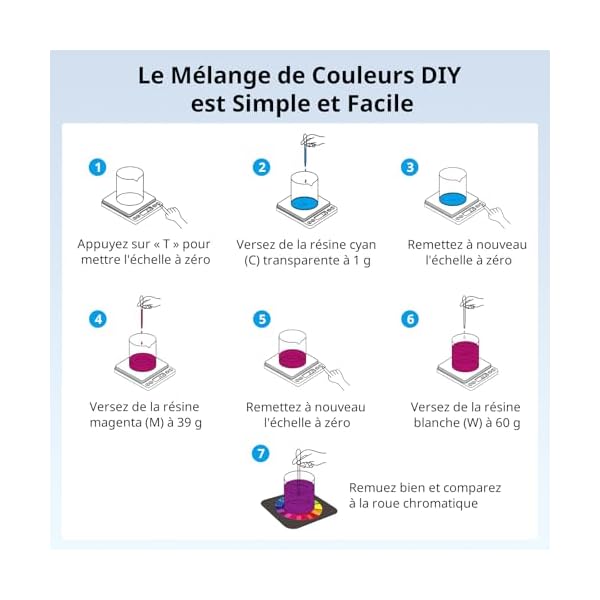 Le Mélange de Couleurs DIY est Simple et Facile

1

Appuyez sur « T » pour mettre l'échelle à zéro

2

Versez de la résine cyan (C) transparente à 1 g

3

Remettez à nouveau l'échelle à zéro

4

Versez de la résine magenta (M) à 39 g

5

Remettez à nouveau l'échelle à zéro

6

Versez de la résine blanche (W) à 60 g

7

Remuez bien et comparez à la roue chromatique