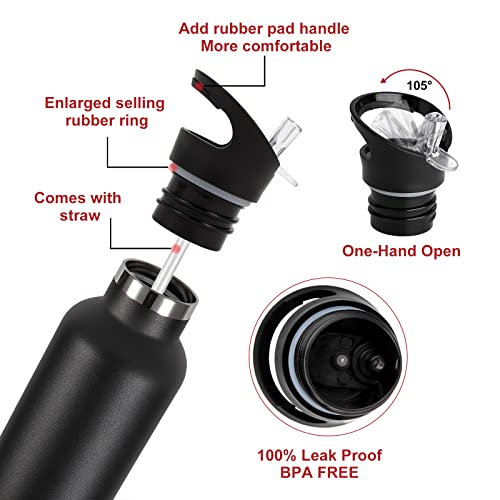 Add rubber pad handle
More comfortable

Enlarged selling rubber ring

Comes with straw

105°

One-Hand Open

100% Leak Proof
BPA FREE