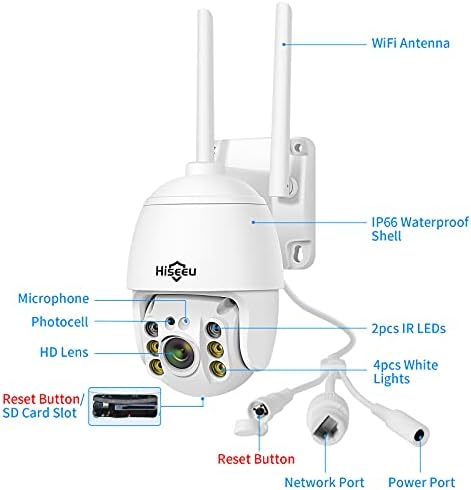 WiFi Antenna

IP66 Waterproof Shell

Hiseeu

Microphone

Photocell

HD Lens

2pcs IR LEDs

4pcs White Lights

Reset Button/ SD Card Slot

Reset Button

Network Port

Power Port