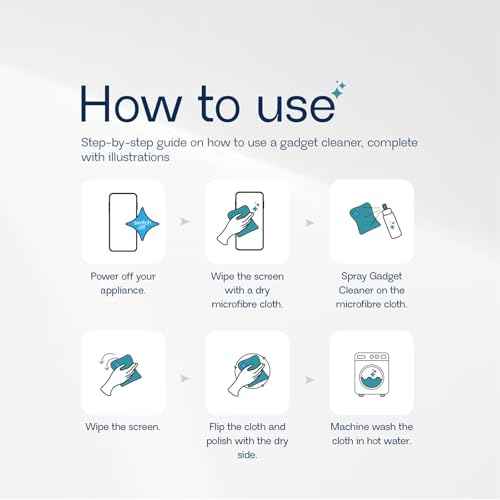 How to use

Step-by-step guide on how to use a gadget cleaner, complete with illustrations

switch off

Power off your appliance.

Wipe the screen with a dry microfibre cloth.

Spray Gadget Cleaner on the microfibre cloth.

Wipe the screen.

Flip the cloth and polish with the dry side.

Machine wash the cloth in hot water.