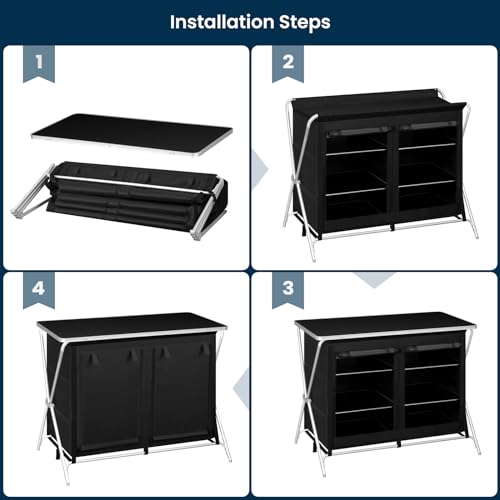 Installation Steps

1

2

4

3