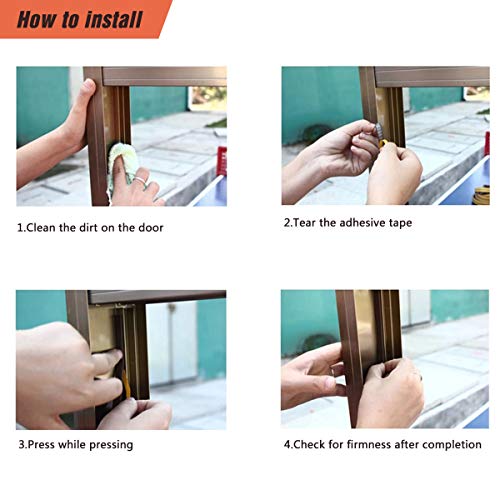 How to install

1.Clean the dirt on the door

2.Tear the adhesive tape

3.Press while pressing

4.Check for firmness after completion