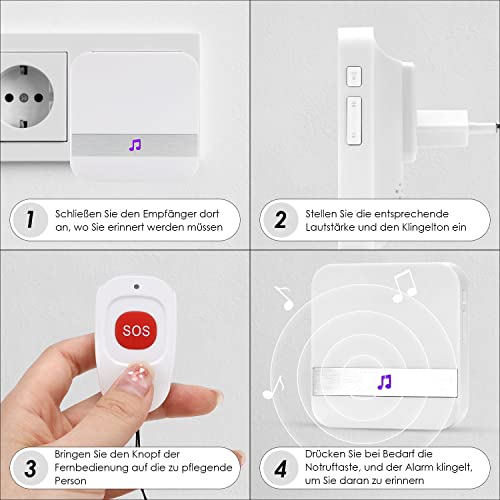 1
Schließen Sie den Empfänger dort an, wo Sie erinnert werden müssen

2
Stellen Sie die entsprechende Lautstärke und den Klingelton ein

SOS

3
Bringen Sie den Knopf der Fernbedienung auf die zu pflegende Person

4
Drücken Sie bei Bedarf die Notruftaste, und der Alarm klingelt, um Sie daran zu erinnern