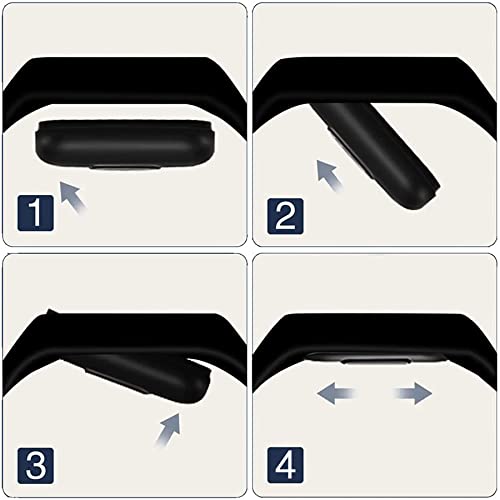 1

2

3

4