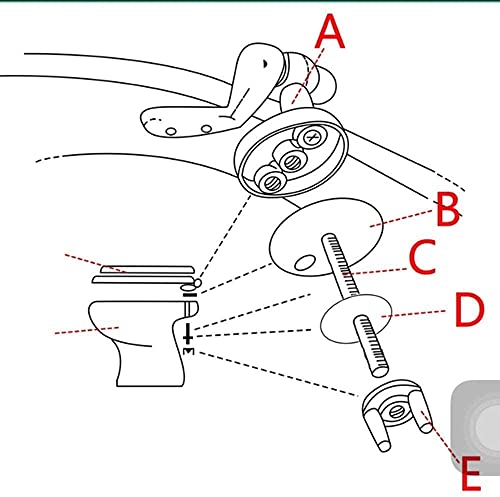 A
B
C
D
E