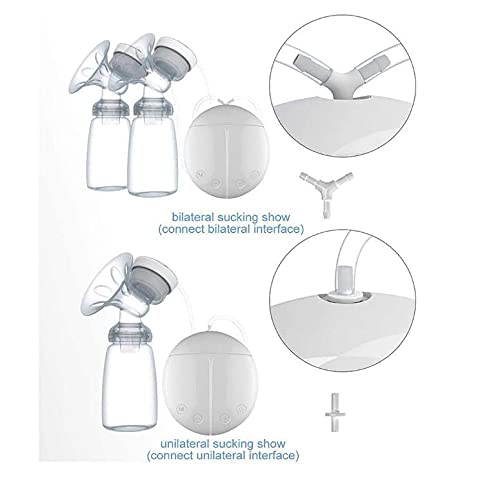 bilateral sucking show
(connect bilateral interface)

unilateral sucking show
(connect unilateral interface)