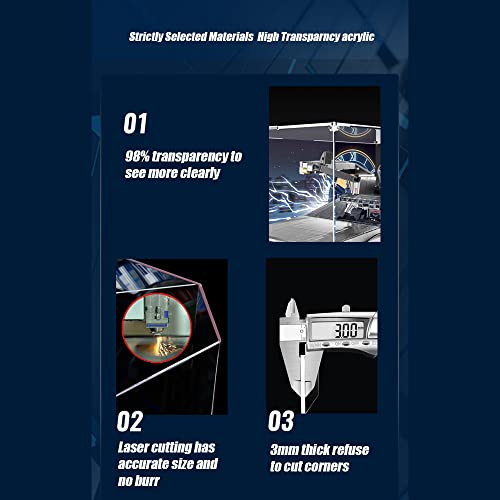 Strictly Selected Materials High Transparncy acrylic

01

98% transparency to see more clearly

3.00

02

Laser cutting has accurate size and no burr

03

3mm thick refuse to cut corners