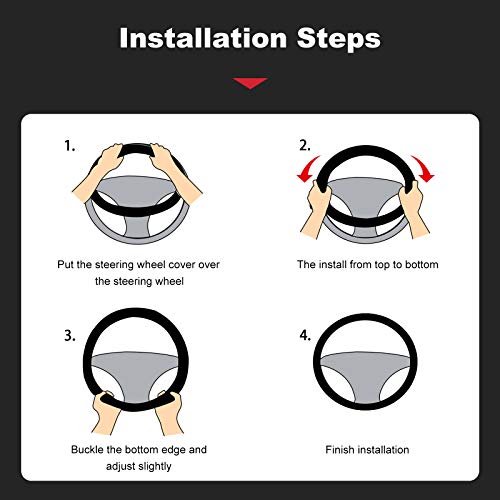 Installation Steps

1.

Put the steering wheel cover over the steering wheel

2.

The install from top to bottom

3.

Buckle the bottom edge and adjust slightly

4.

Finish installation