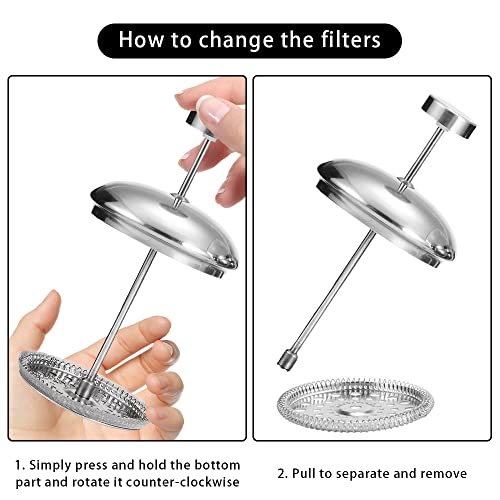 How to change the filters

1. Simply press and hold the bottom part and rotate it counter-clockwise

2. Pull to separate and remove