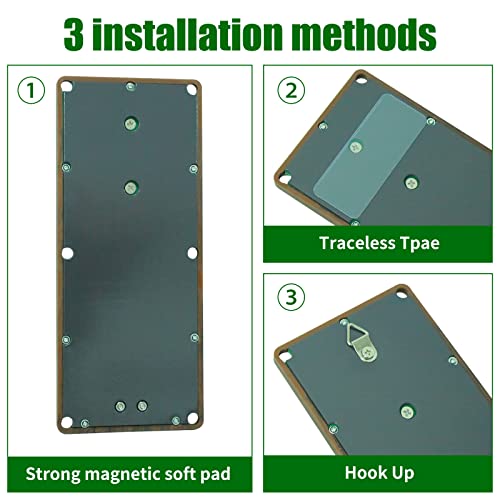 3 installation methods

①

Strong magnetic soft pad

②

Traceless Tpae

③

Hook Up