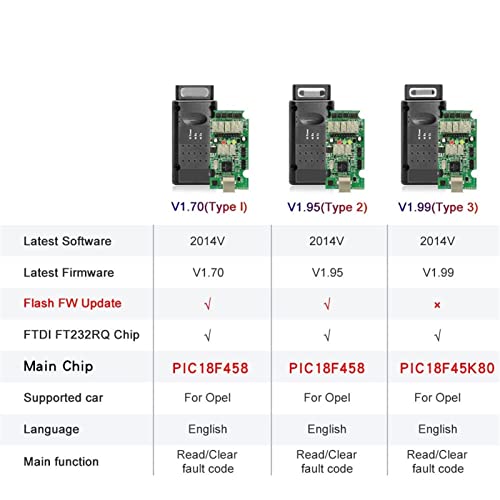 | | V1.70(Type I) | V1.95(Type 2) | V1.99(Type 3) |
|---|---|---|---|
| Latest Software | 2014V | 2014V | 2014V |
| Latest Firmware | V1.70 | V1.95 | V1.99 |
| Flash FW Update | √ | √ | × |
| FTDI FT232RQ Chip | √ | √ | √ |
| Main Chip | PIC18F458 | PIC18F458 | PIC18F45K80 |
| Supported car | For Opel | For Opel | For Opel |
| Language | English | English | English |
| Main function | Read/Clear fault code | Read/Clear fault code | Read/Clear fault code |