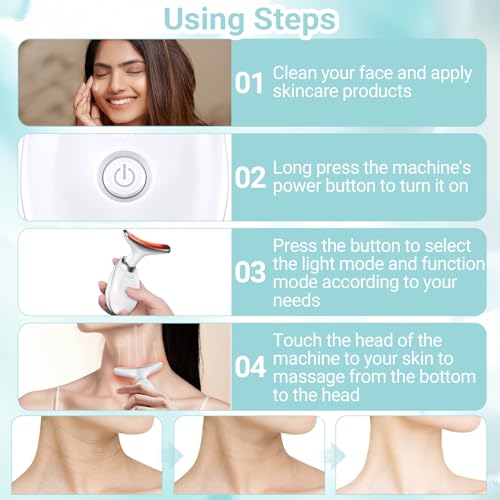 Using Steps

01 Clean your face and apply skincare products

02 Long press the machine's power button to turn it on

03 Press the button to select the light mode and function mode according to your needs

04 Touch the head of the machine to your skin to massage from the bottom to the head