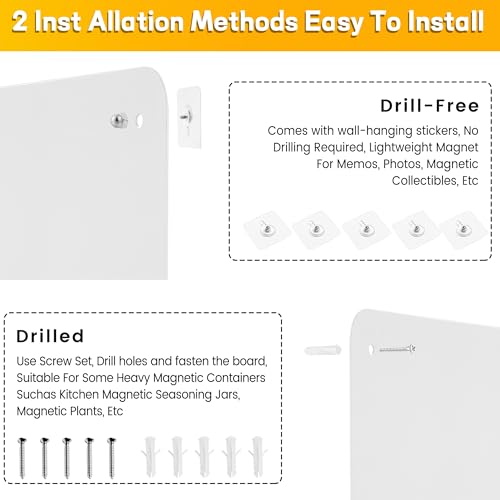 2 Inst Allation Methods Easy To Install

Drill-Free

Comes with wall-hanging stickers, No Drilling Required, Lightweight Magnet For Memos, Photos, Magnetic Collectibles, Etc

Drilled

Use Screw Set, Drill holes and fasten the board, Suitable For Some Heavy Magnetic Containers Suchas Kitchen Magnetic Seasoning Jars, Magnetic Plants, Etc