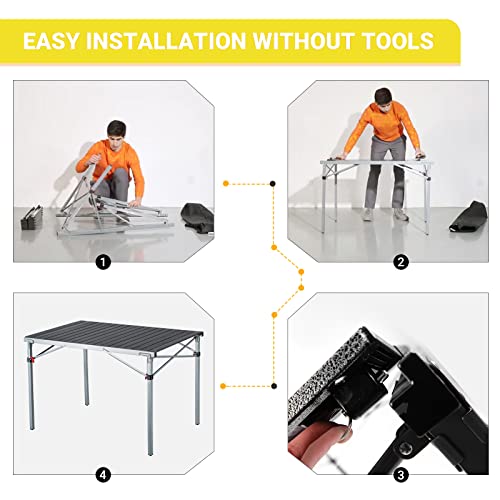 EASY INSTALLATION WITHOUT TOOLS

1

2

4

3