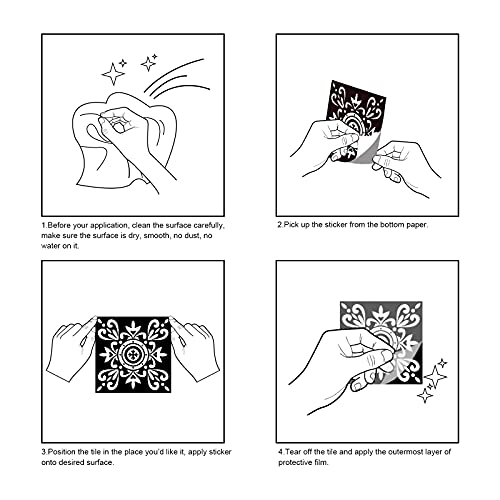 1.Before your application, clean the surface carefully, make sure the surface is dry, smooth, no dust, no water on it.

2.Pick up the sticker from the bottom paper.

3.Position the tile in the place you'd like it, apply sticker onto desired surface.

4.Tear off the tile and apply the outermost layer of protective film.