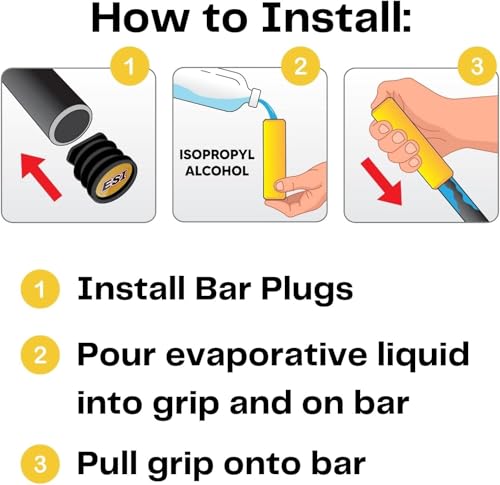 How to Install:

1

ESI

2

ISOPROPYL ALCOHOL

3

1 Install Bar Plugs

2 Pour evaporative liquid into grip and on bar

3 Pull grip onto bar