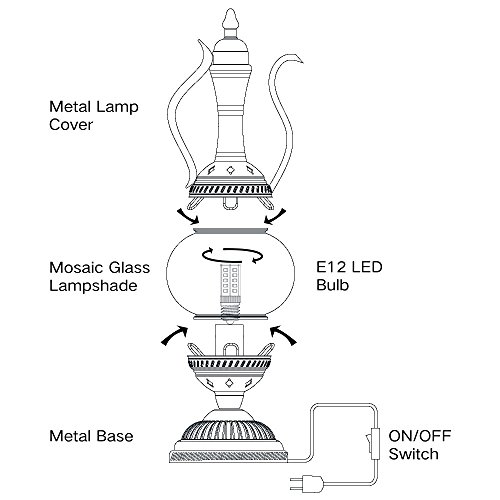 Metal Lamp Cover

Mosaic Glass Lampshade

E12 LED Bulb

Metal Base

ON/OFF Switch