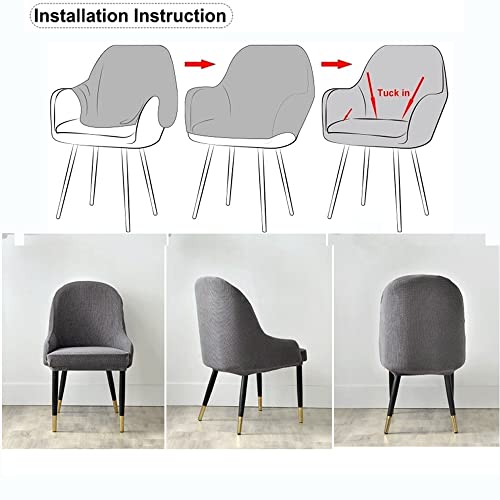 Installation Instruction

Tuck in