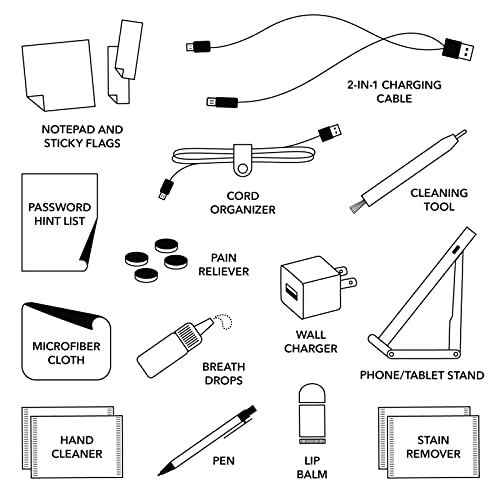 2-IN-1 CHARGING CABLE

NOTEPAD AND STICKY FLAGS

CORD ORGANIZER

CLEANING TOOL

PASSWORD HINT LIST

PAIN RELIEVER

WALL CHARGER

MICROFIBER CLOTH

BREATH DROPS

PHONE/TABLET STAND

HAND CLEANER

PEN

LIP BALM

STAIN REMOVER