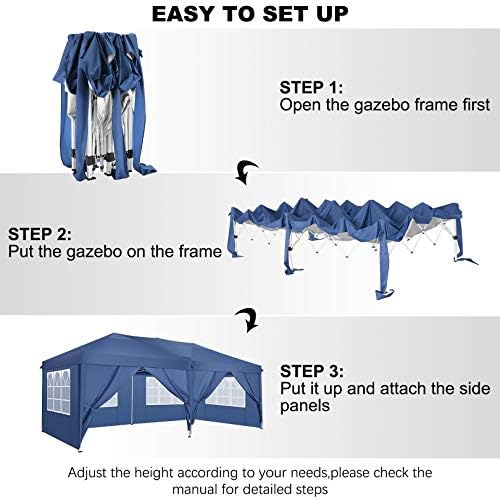 EASY TO SET UP

STEP 1:
Open the gazebo frame first

STEP 2:
Put the gazebo on the frame

STEP 3:
Put it up and attach the side panels

Adjust the height according to your needs,please check the manual for detailed steps