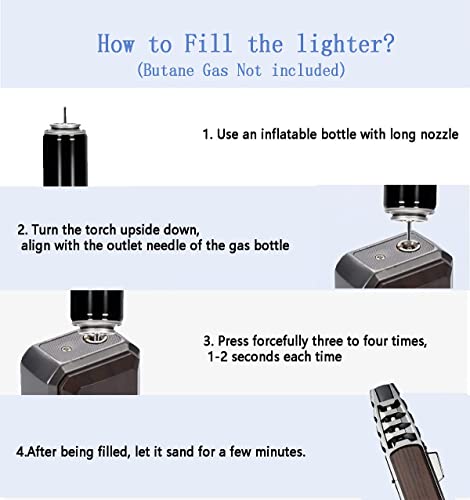 How to Fill the lighter?
(Butane Gas Not included)

1. Use an inflatable bottle with long nozzle

2. Turn the torch upside down, align with the outlet needle of the gas bottle

3. Press forcefully three to four times, 1-2 seconds each time

4.After being filled, let it sand for a few minutes.