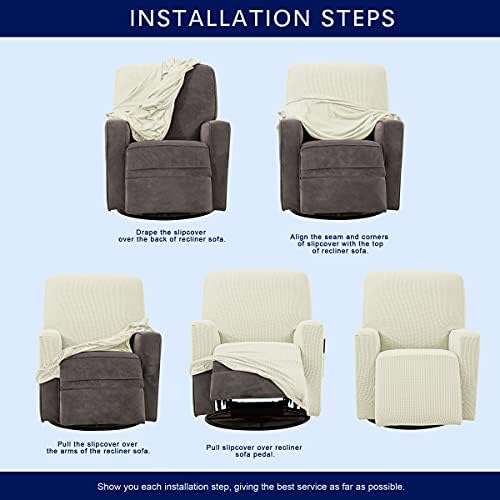 INSTALLATION STEPS

Drape the slipcover over the back of recliner sofa.

Align the seam and corners of slipcover with the top of recliner sofa.

Pull the slipcover over the arms of the recliner sofa.

Pull slipcover over recliner sofa pedal.

Show you each installation step, giving the best service as far as possible.