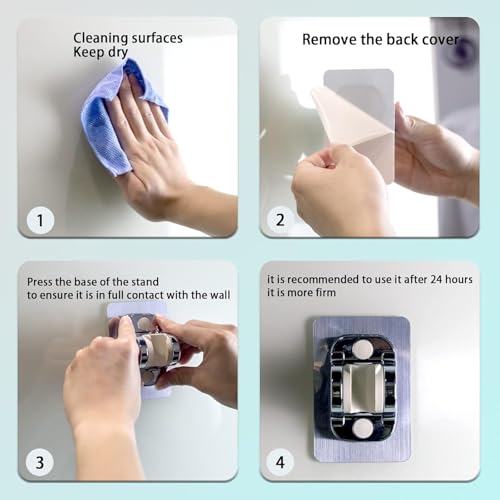 Cleaning surfaces
Keep dry

1

Remove the back cover

2

Press the base of the stand
to ensure it is in full contact with the wall

3

it is recommended to use it after 24 hours
it is more firm

4