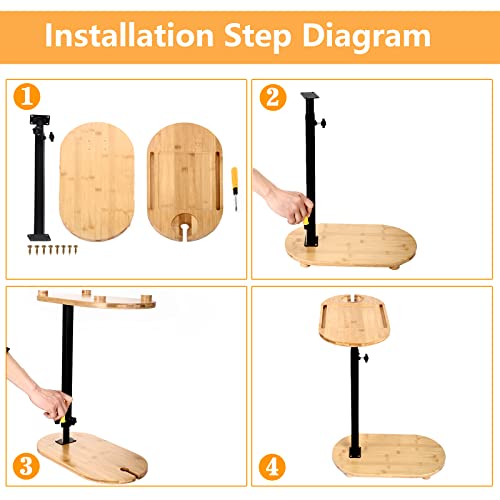 Installation Step Diagram

1

2

3

4