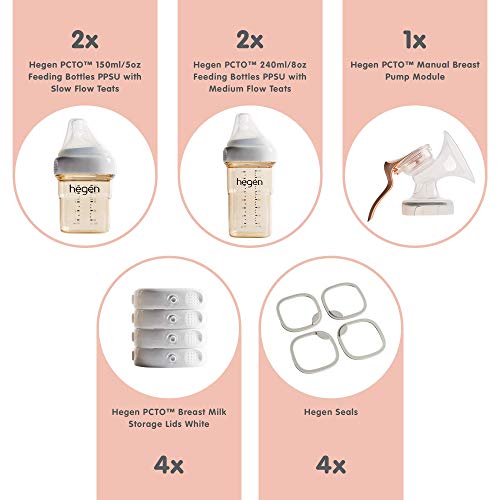 2x

Hegen PCTO™ 150ml/5oz Feeding Bottles PPSU with Slow Flow Teats

hegen

2x

Hegen PCTO™ 240ml/8oz Feeding Bottles PPSU with Medium Flow Teats

hegen

1x

Hegen PCTO™ Manual Breast Pump Module

Hegen PCTO™ Breast Milk Storage Lids White

4x

Hegen Seals

4x