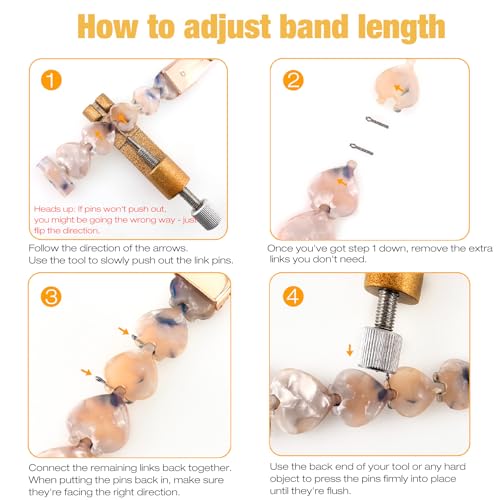 How to adjust band length

1

Heads up: If pins won't push out, you might be going the wrong way - just flip the direction.

Follow the direction of the arrows. Use the tool to slowly push out the link pins.

2

Once you've got step 1 down, remove the extra links you don't need.

3

Connect the remaining links back together. When putting the pins back in, make sure they're facing the right direction.

4

Use the back end of your tool or any hard object to press the pins firmly into place until they're flush.