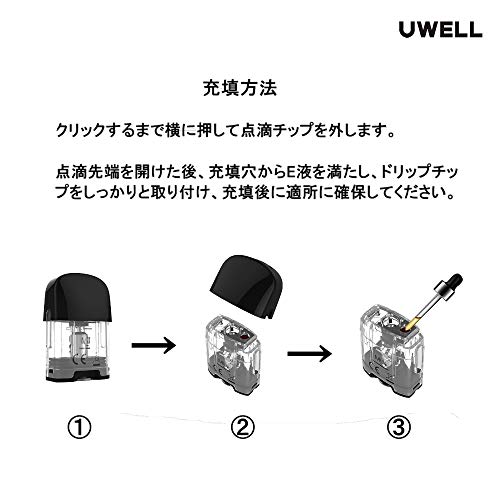 UWELL

充填方法

クリックするまで横に押して点滴チップを外します。

点滴先端を開けた後、充填穴からE液を満たし、ドリップチップをしっかりと取り付け、充填後に適所に確保してください。

①

②

③