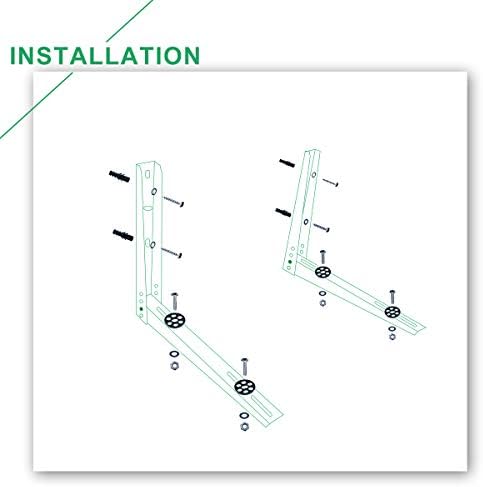 INSTALLATION