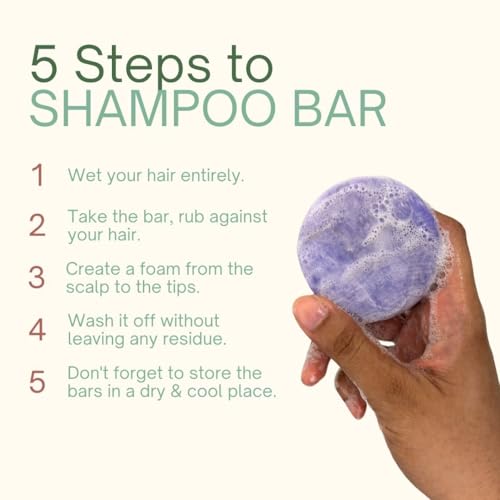 5 Steps to
SHAMPOO BAR

1 Wet your hair entirely.

2 Take the bar, rub against your hair.

3 Create a foam from the scalp to the tips.

4 Wash it off without leaving any residue.

5 Don't forget to store the bars in a dry & cool place.