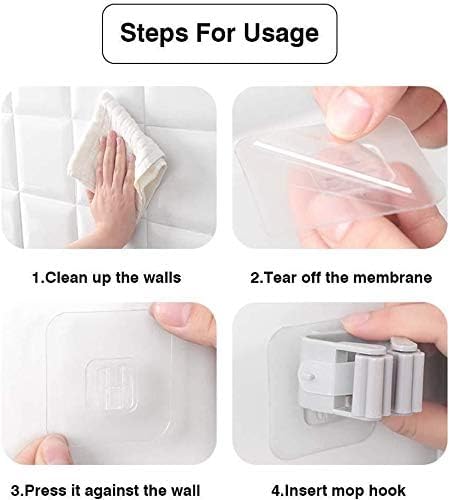 Steps For Usage

1.Clean up the walls

2.Tear off the membrane

3.Press it against the wall

4.Insert mop hook