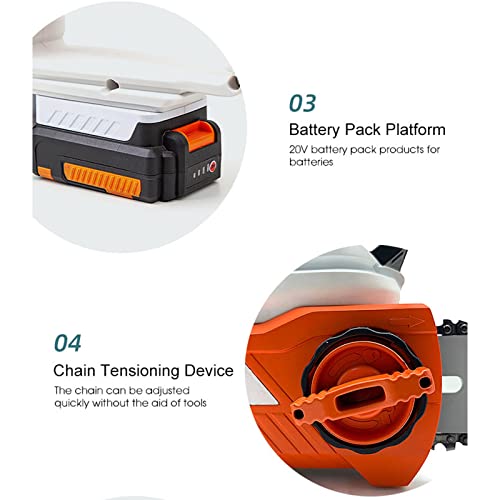 03

Battery Pack Platform

20V battery pack products for batteries

04

Chain Tensioning Device

The chain can be adjusted quickly without the aid of tools