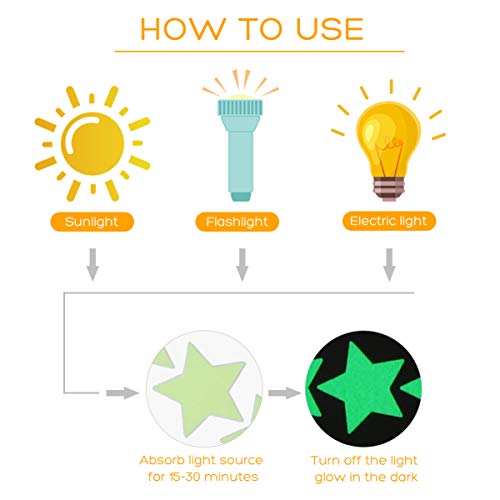 HOW TO USE

Sunlight

Flashlight

Electric light

Absorb light source for 15-30 minutes

Turn off the light glow in the dark