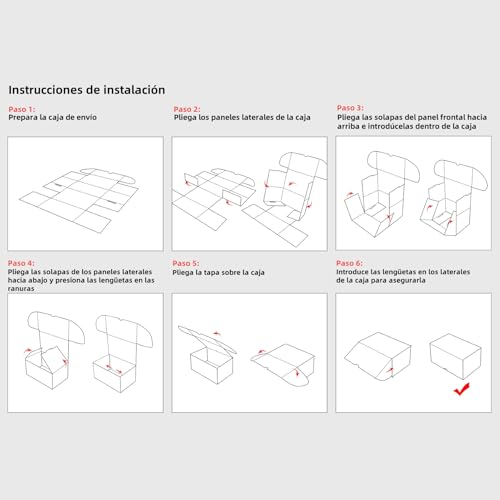 Instrucciones de instalación

Paso 1:
Prepara la caja de envío

Paso 2:
Pliega los paneles laterales de la caja

Paso 3:
Pliega las solapas del panel frontal hacia arriba e introdúcelas dentro de la caja

Paso 4:
Pliega las solapas de los paneles laterales hacia abajo y presiona las lengüetas en las ranuras

Paso 5:
Pliega la tapa sobre la caja

Paso 6:
Introduce las lengüetas en los laterales de la caja para asegurarla