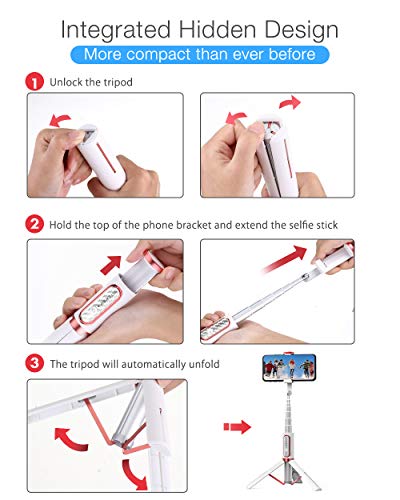 Integrated Hidden Design

More compact than ever before

1 Unlock the tripod

2 Hold the top of the phone bracket and extend the selfie stick

3 The tripod will automatically unfold