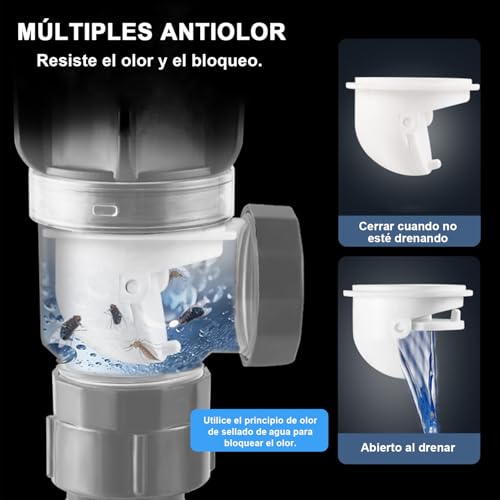 MÚLTIPLES ANTIOLOR

Resiste el olor y el bloqueo.

Cerrar cuando no esté drenando

Utilice el principio de olor de sellado de agua para bloquear el olor.

Abierto al drenar