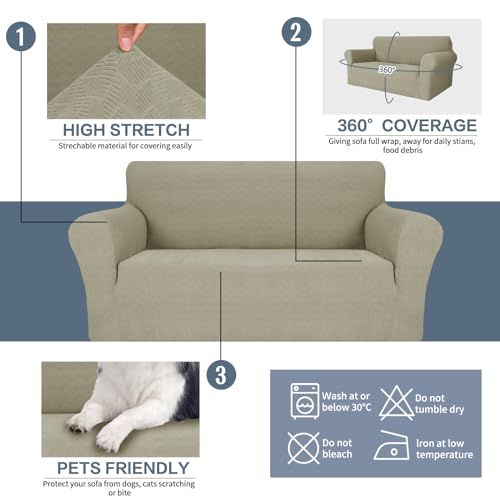 1

HIGH STRETCH

Strechable material for covering easily

2

360°

360° COVERAGE

Giving sofa full wrap, away for daily stians, food debris

3

PETS FRIENDLY

Protect your sofa from dogs, cats scratching or bite

Wash at or below 30°C

Do not tumble dry

Do not bleach

Iron at low temperature